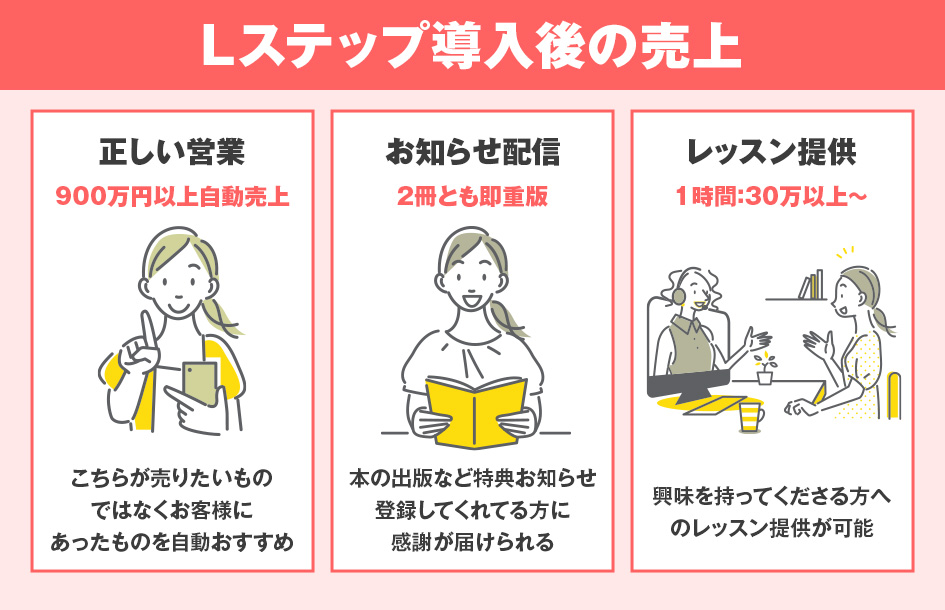 Lステップ導入後の売上

正しい営業

900万円以上自動売上

こちらが売りたいものではなくお客様にあったものを自動おすすめ

お知らせ配信

2冊とも即重版

本の出版など特典お知らせ登録してくれてる方に感謝が届けられる

レッスン提供

1時間:30万以上〜

興味を持ってくださる方へのレッスン提供が可能